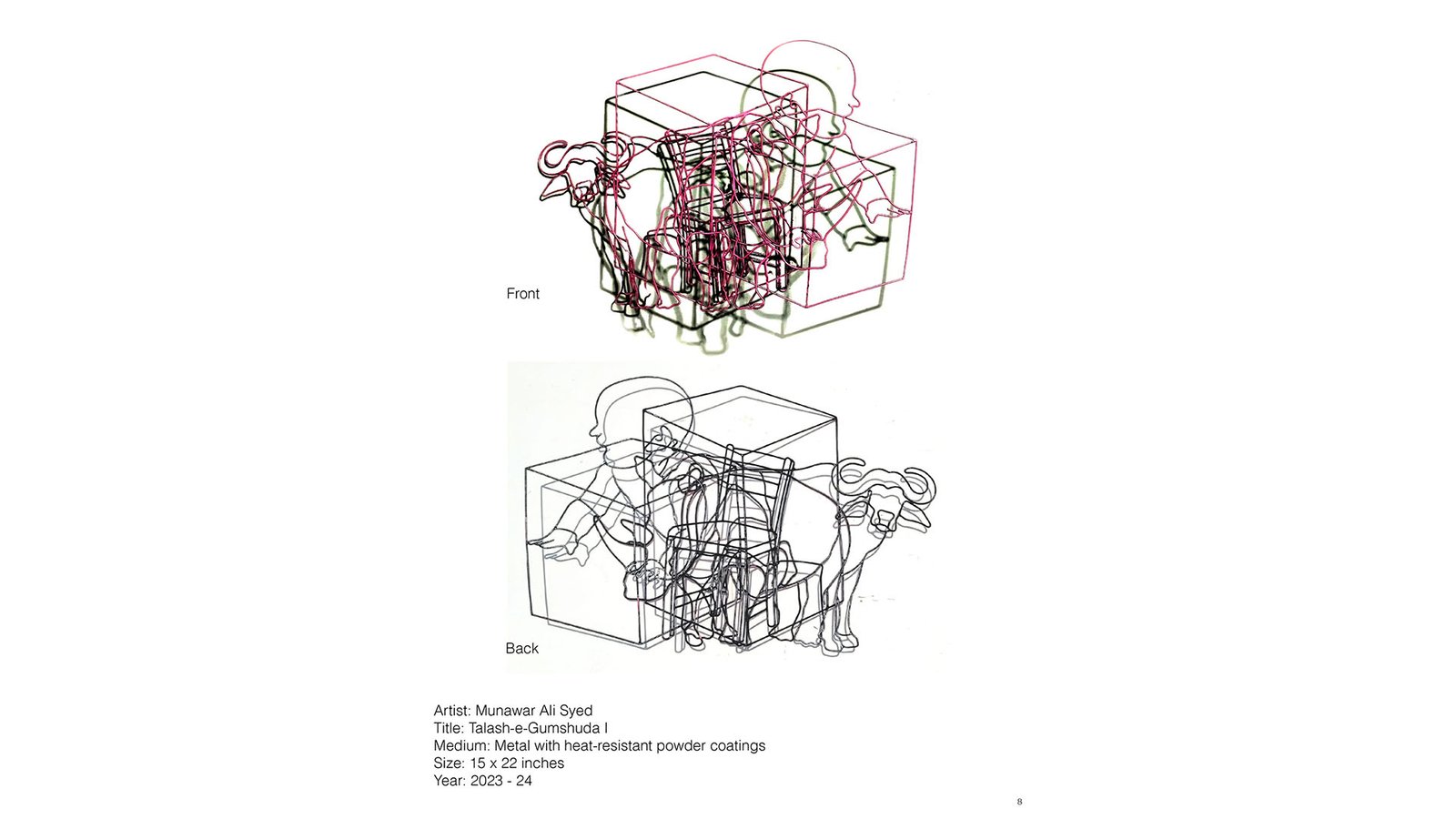 Front

Back

Artist: Munawar Ali Syed
Title: Talash-e-Gumshuda I
Medium: Metal with heat-resistant powder coatings
Size: 15 x 22 inches
Year: 2023 - 24

8