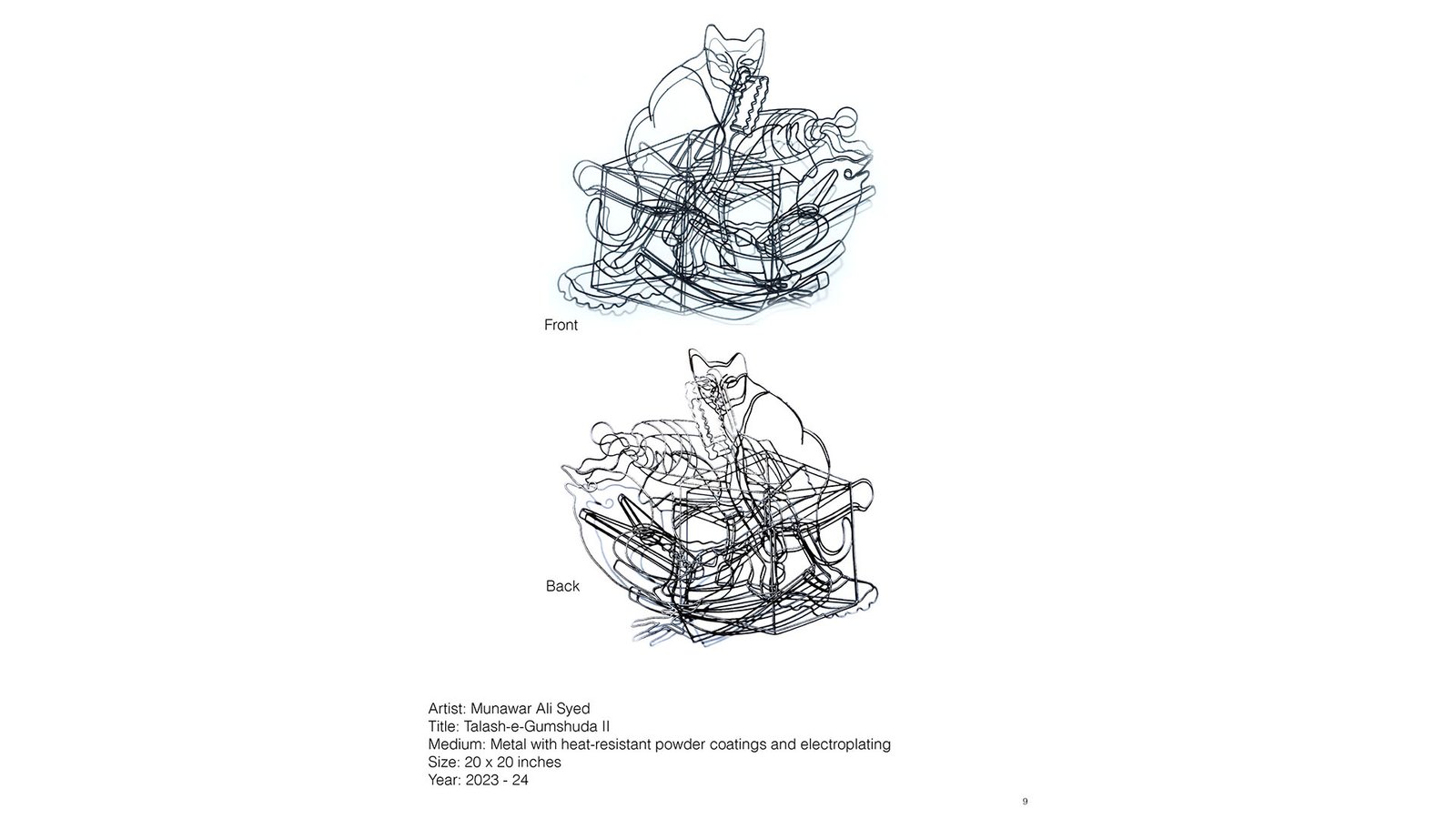 Front

Back

Artist: Munawar Ali Syed
Title: Talash-e-Gumshuda II
Medium: Metal with heat-resistant powder coatings and electroplating
Size: 20 x 20 inches
Year: 2023 - 24

9