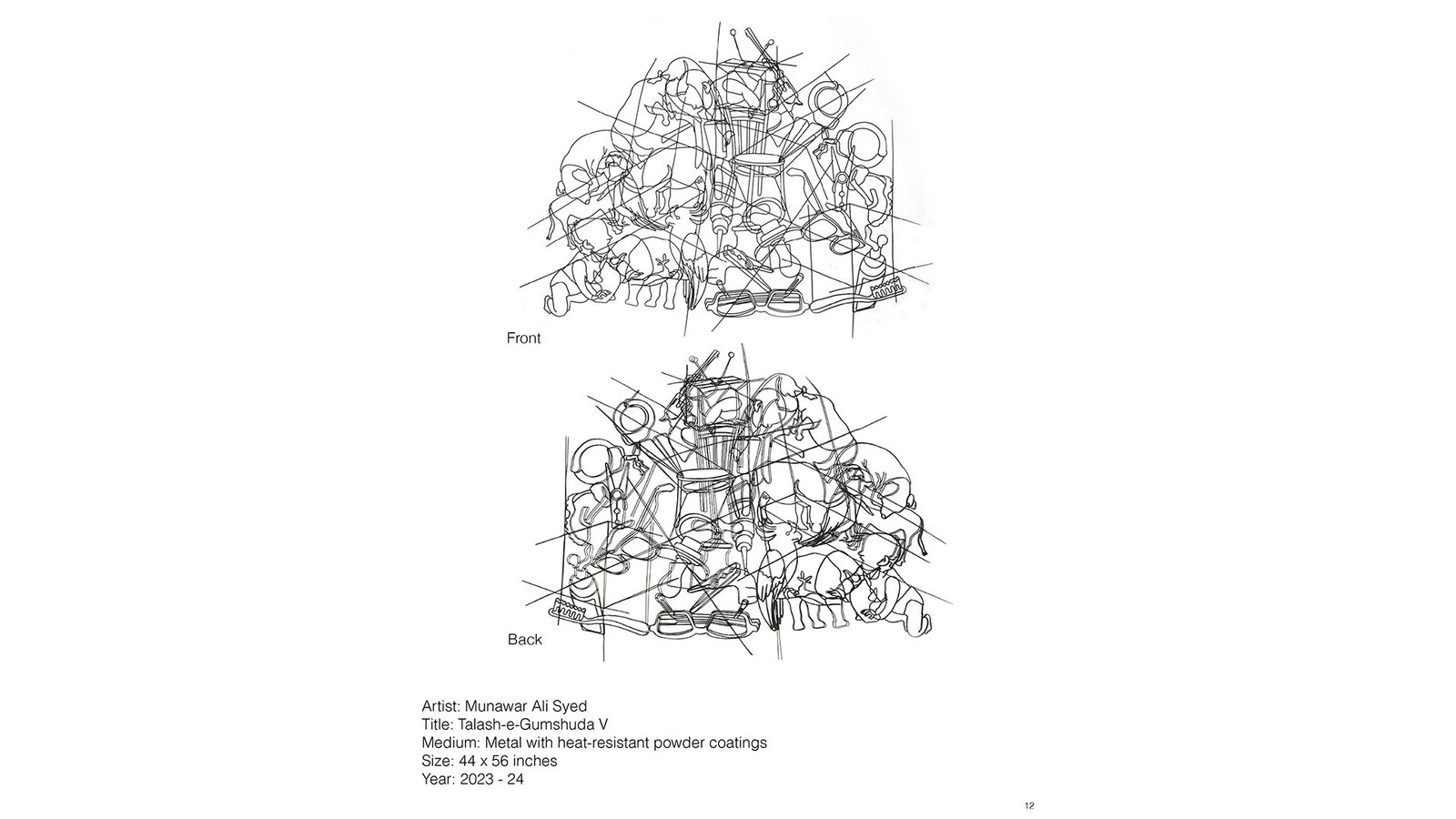 Front

Back

Artist: Munawar Ali Syed
Title: Talash-e-Gumshuda V
Medium: Metal with heat-resistant powder coatings
Size: 44 x 56 inches
Year: 2023 - 24

12